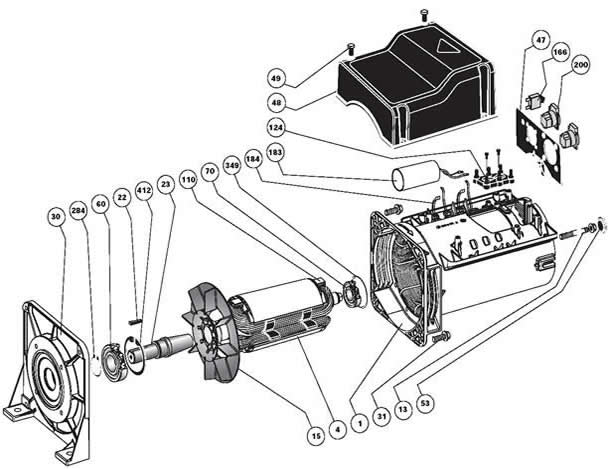 47
166
200
49
48
124
183
184
349
70
110
23
412
22
60
284
30
15
4
1
31
13
53